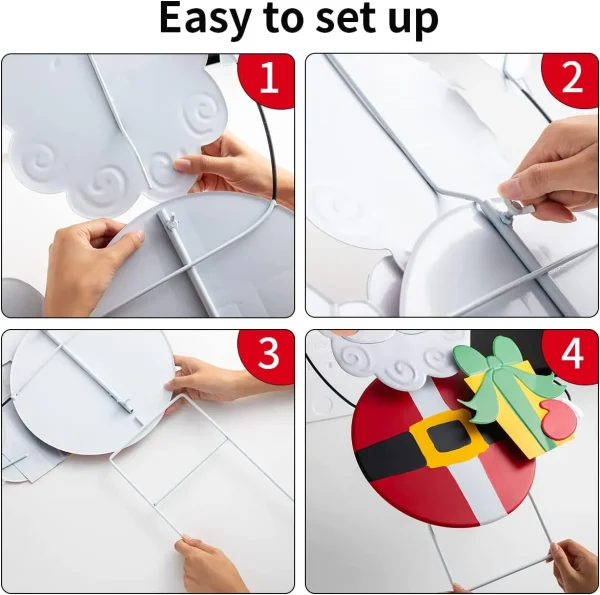 Easy to set up

1

2

3

4