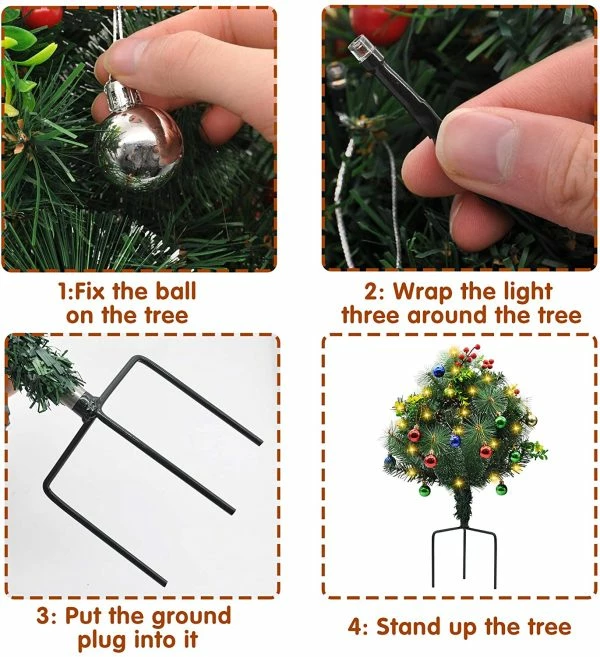 1:Fix the ball on the tree

2: Wrap the light three around the tree

3: Put the ground plug into it

4: Stand up the tree