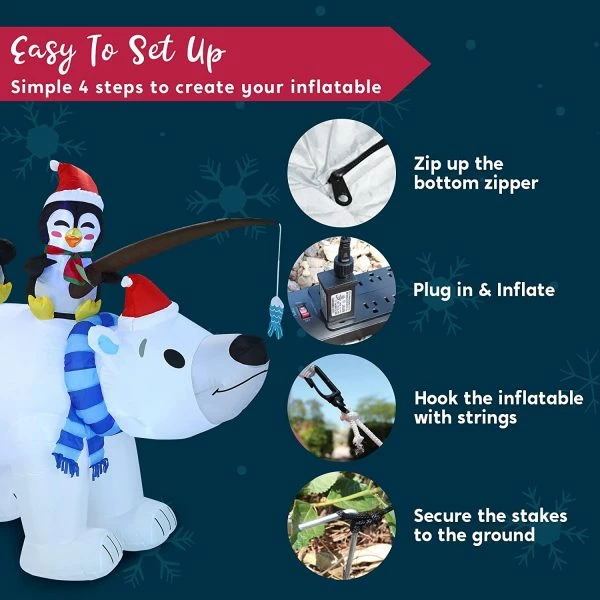 Easy To Set Up
Simple 4 steps to create your inflatable

Zip up the bottom zipper

Plug in & Inflate

Hook the inflatable with strings

Secure the stakes to the ground