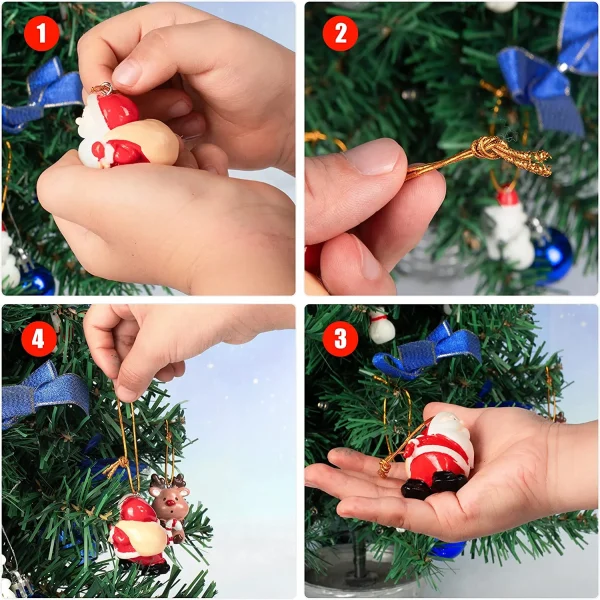 1

2

4

3