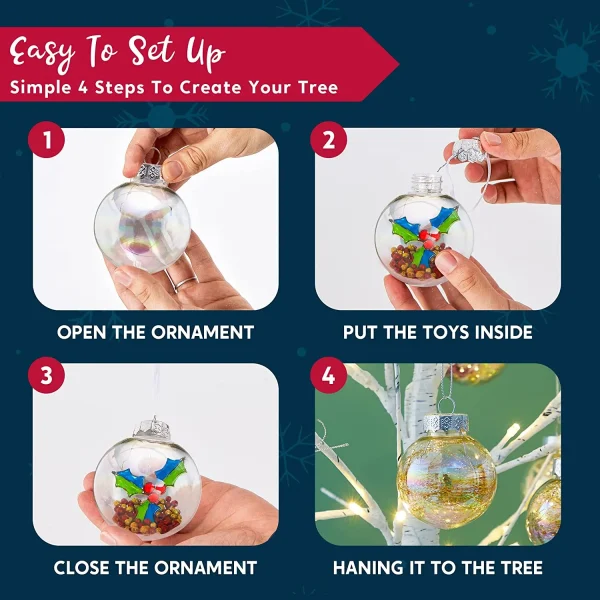 Easy To Set Up
Simple 4 Steps To Create Your Tree

1

OPEN THE ORNAMENT

2

PUT THE TOYS INSIDE

3

CLOSE THE ORNAMENT

4

HANING IT TO THE TREE